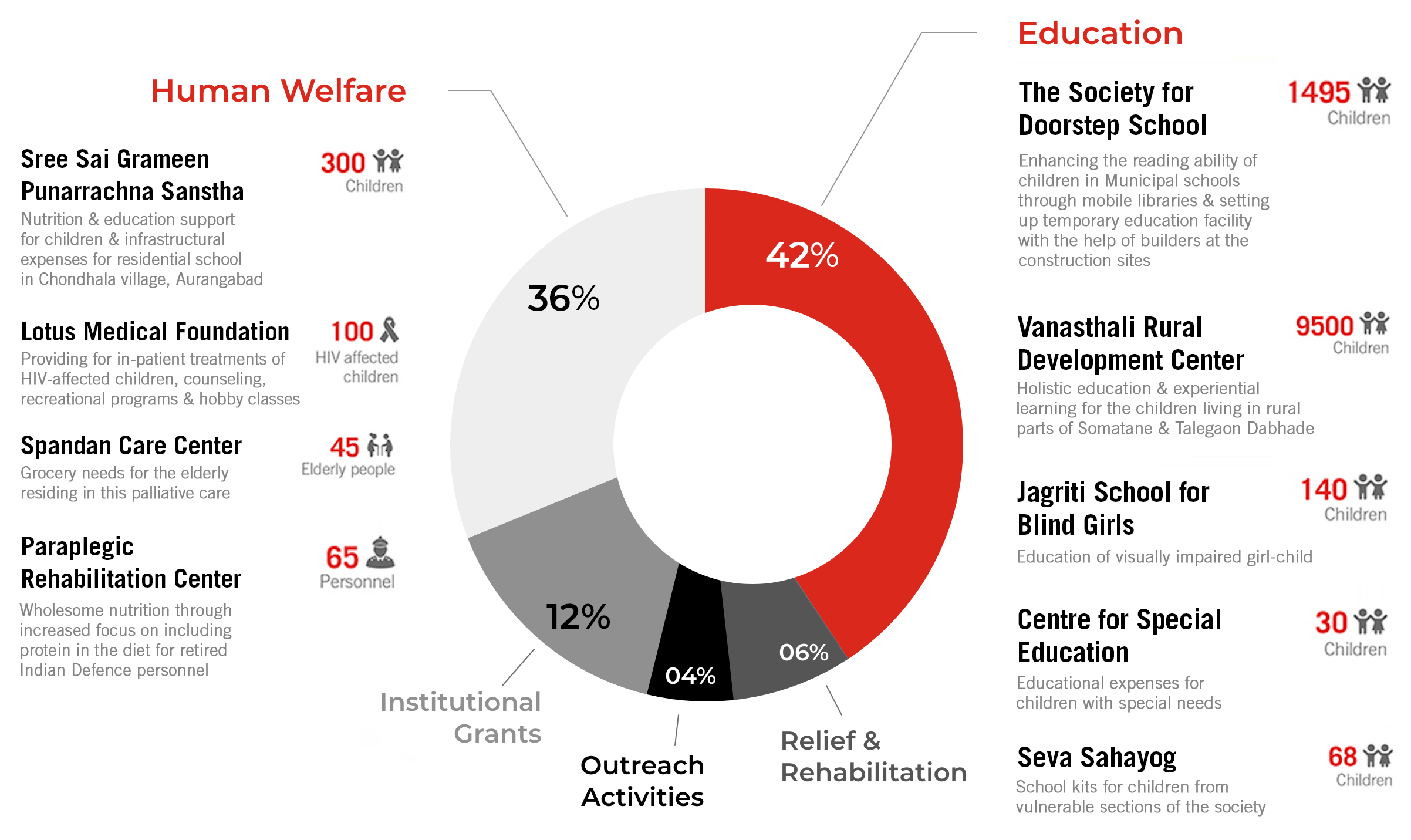 Human Welfare

Sree Sai Grameen Punarrachna Sanstha

300 Children

Nutrition & education support for children & infrastructural expenses for residential school in Chondhala village, Aurangabad

Lotus Medical Foundation

100 HIV affected children

Providing for in-patient treatments of HIV-affected children, counseling, recreational programs & hobby classes

Spandan Care Center

45 Elderly people

Grocery needs for the elderly residing in this palliative care

Paraplegic Rehabilitation Center

65 Personnel

Wholesome nutrition through increased focus on including protein in the diet for retired Indian Defence personnel

36%

42%

12%

04%

06%

Institutional Grants

Outreach Activities

Relief & Rehabilitation

Education

The Society for Doorstep School

1495 Children

Enhancing the reading ability of children in Municipal schools through mobile libraries & setting up temporary education facility with the help of builders at the construction sites

Vanasthali Rural Development Center

9500 Children

Holistic education & experiential learning for the children living in rural parts of Somatane & Talegaon Dabhade

Jagriti School for Blind Girls

140 Children

Education of visually impaired girl-child

Centre for Special Education

30 Children

Educational expenses for children with special needs

Seva Sahayog

68 Children

School kits for children from vulnerable sections of the society